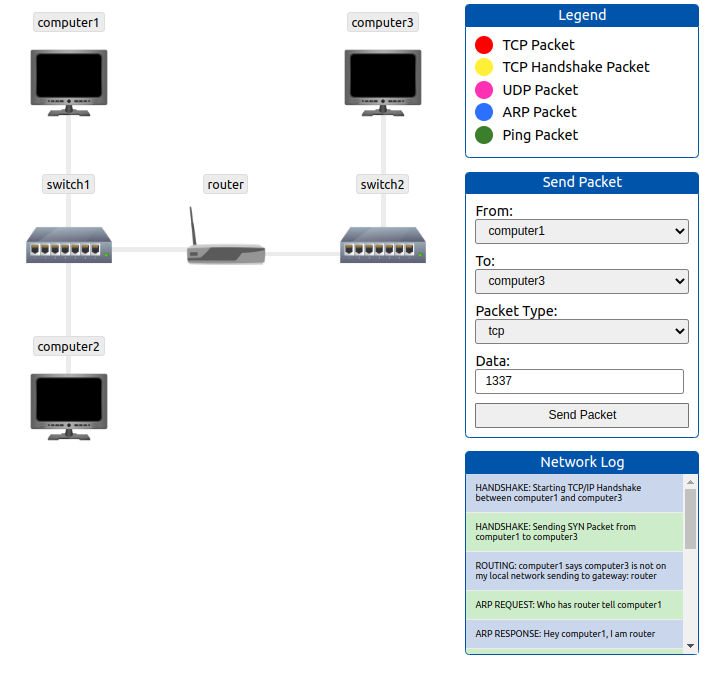 computer1

computer3

switch1

router

switch2

computer2

Legend

TCP Packet
TCP Handshake Packet
UDP Packet
ARP Packet
Ping Packet

Send Packet

From:
computer1

To:
computer3

Packet Type:
tcp

Data:
1337

Send Packet

Network Log

HANDSHAKE: Starting TCP/IP Handshake between computer1 and computer3

HANDSHAKE: Sending SYN Packet from computer1 to computer3

ROUTING: computer1 says computer3 is not on my local network sending to gateway: router

ARP REQUEST: Who has router tell computer1

ARP RESPONSE: Hey computer1, I am router